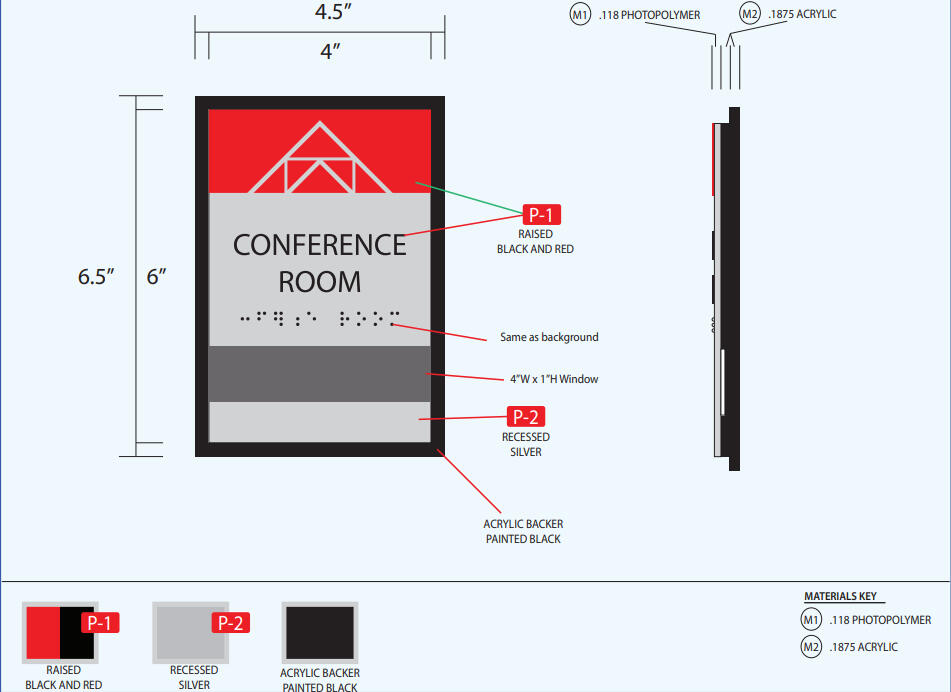 4.5"

4"

M1 .118 PHOTOPOLYMER

M2 .1875 ACRYLIC

6.5"

6"

CONFERENCE ROOM

P-1
RAISED
BLACK AND RED

Same as background

4"W x 1"H Window

P-2
RECESSED
SILVER

ACRYLIC BACKER
PAINTED BLACK

P-1
RAISED
BLACK AND RED

P-2
RECESSED
SILVER

ACRYLIC BACKER
PAINTED BLACK

MATERIALS KEY
M1 .118 PHOTOPOLYMER
M2 .1875 ACRYLIC